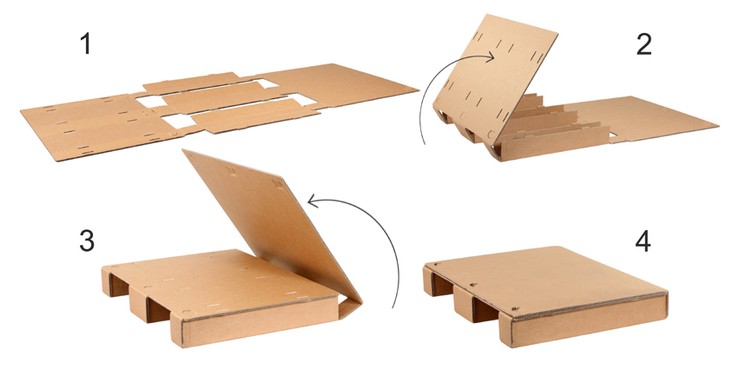 1

2

3

4